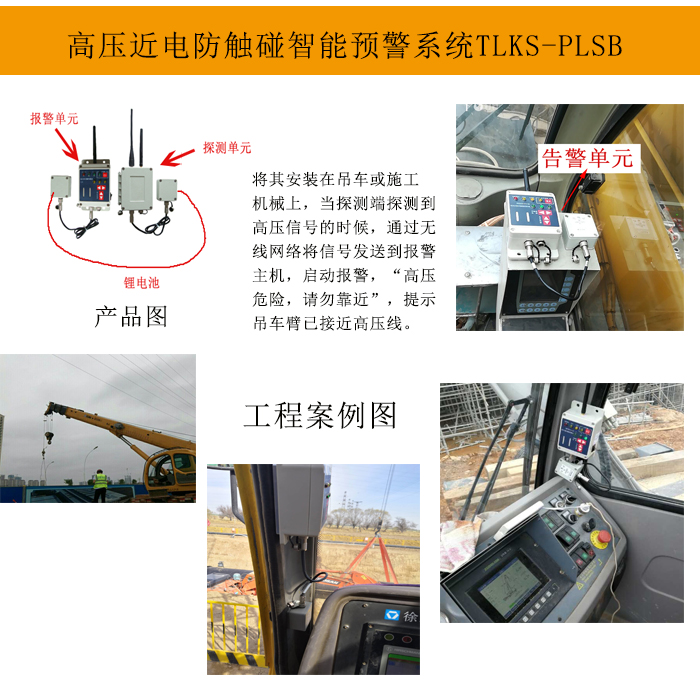 高压近电防触碰智能预警系统TLKS-PLSB

报警单元

探测单元

锂电池

产品图

将其安装在吊车或施工机械上，当探测端探测到高压信号的时候，通过无线网络将信号发送到报警主机，启动报警，“高压危险，请勿靠近”，提示吊车臂已接近高压线。

告警单元

工程案例图

徐